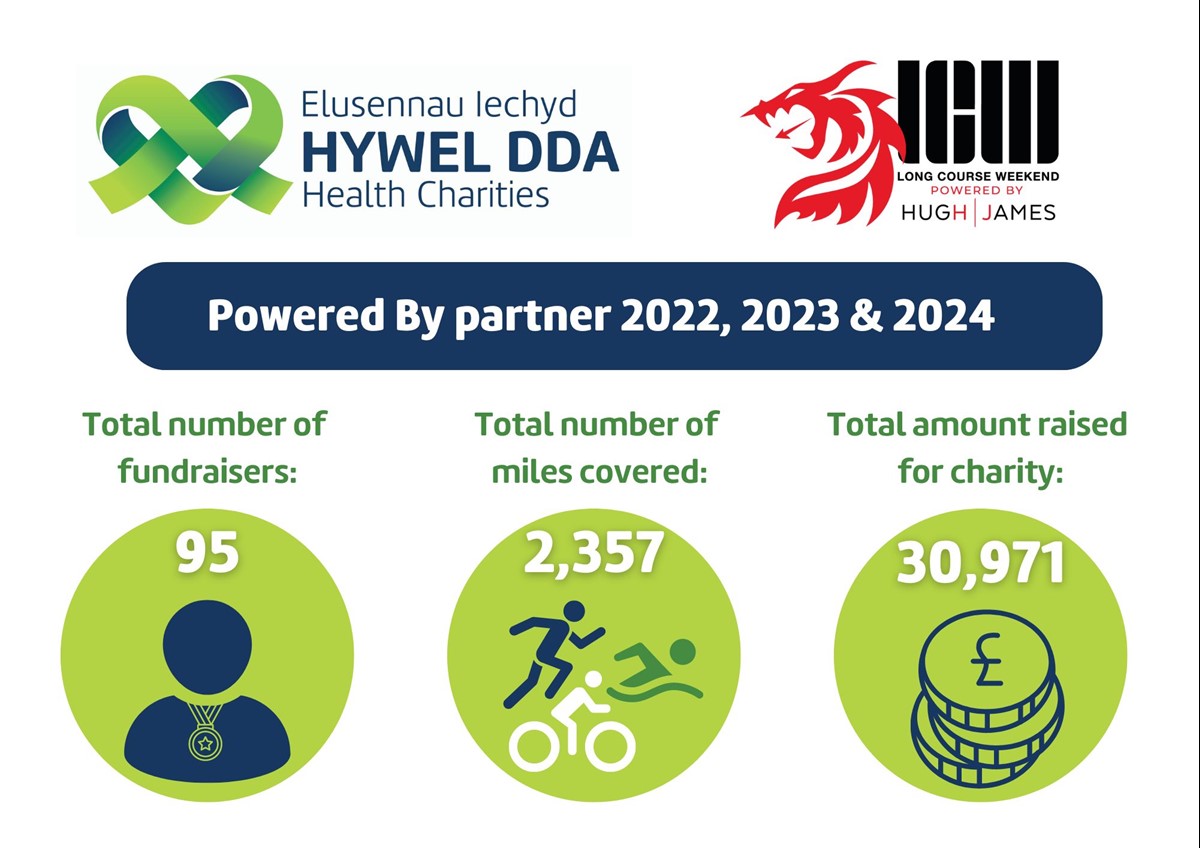 Elusennau Iechyd
HYWEL DDA
Health Charities

LCW
LONG COURSE WEEKEND
POWERED BY
HUGH | JAMES

Powered By partner 2022, 2023 & 2024

Total number of fundraisers:

95

Total number of miles covered:

2,357

Total amount raised for charity:

30,971

£